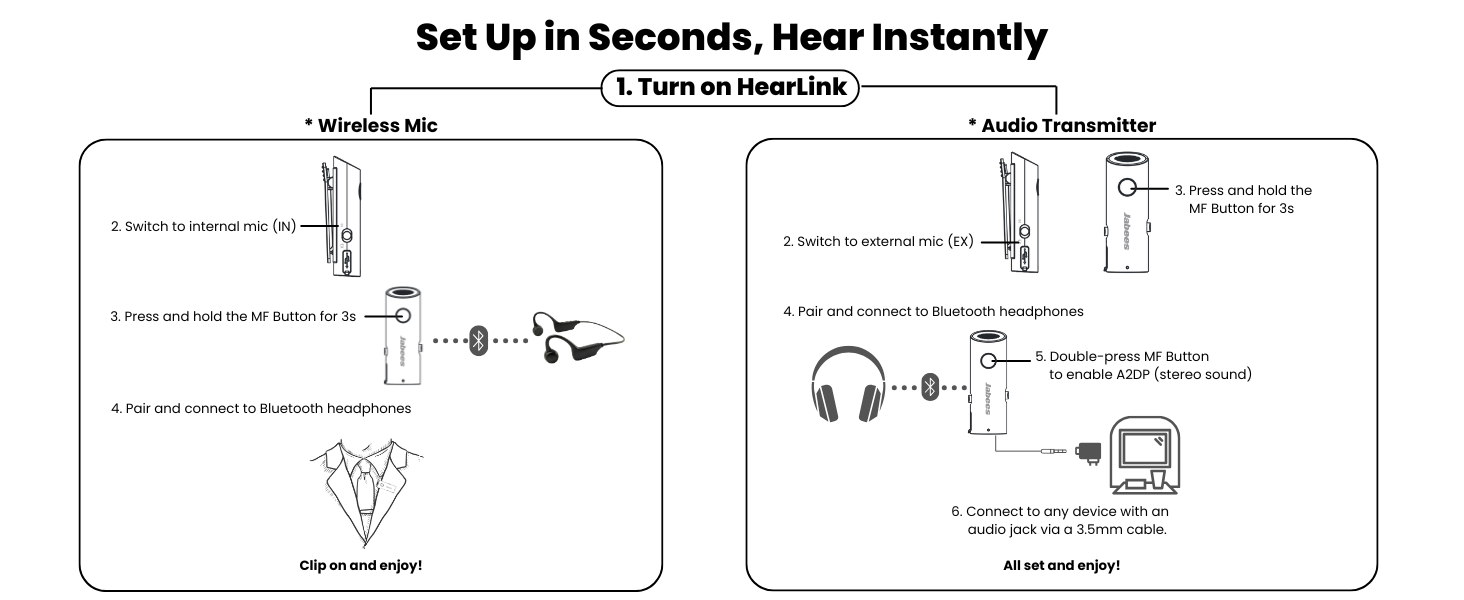 Set Up in Seconds, Hear Instantly

1. Turn on HearLink

* Wireless Mic

2. Switch to internal mic (IN)

3. Press and hold the MF Button for 3s

Jabees

4. Pair and connect to Bluetooth headphones

Clip on and enjoy!

* Audio Transmitter

2. Switch to external mic (EX)

Jabees

3. Press and hold the MF Button for 3s

4. Pair and connect to Bluetooth headphones

Jabees

5. Double-press MF Button to enable A2DP (stereo sound)

6. Connect to any device with an audio jack via a 3.5mm cable.

All set and enjoy!